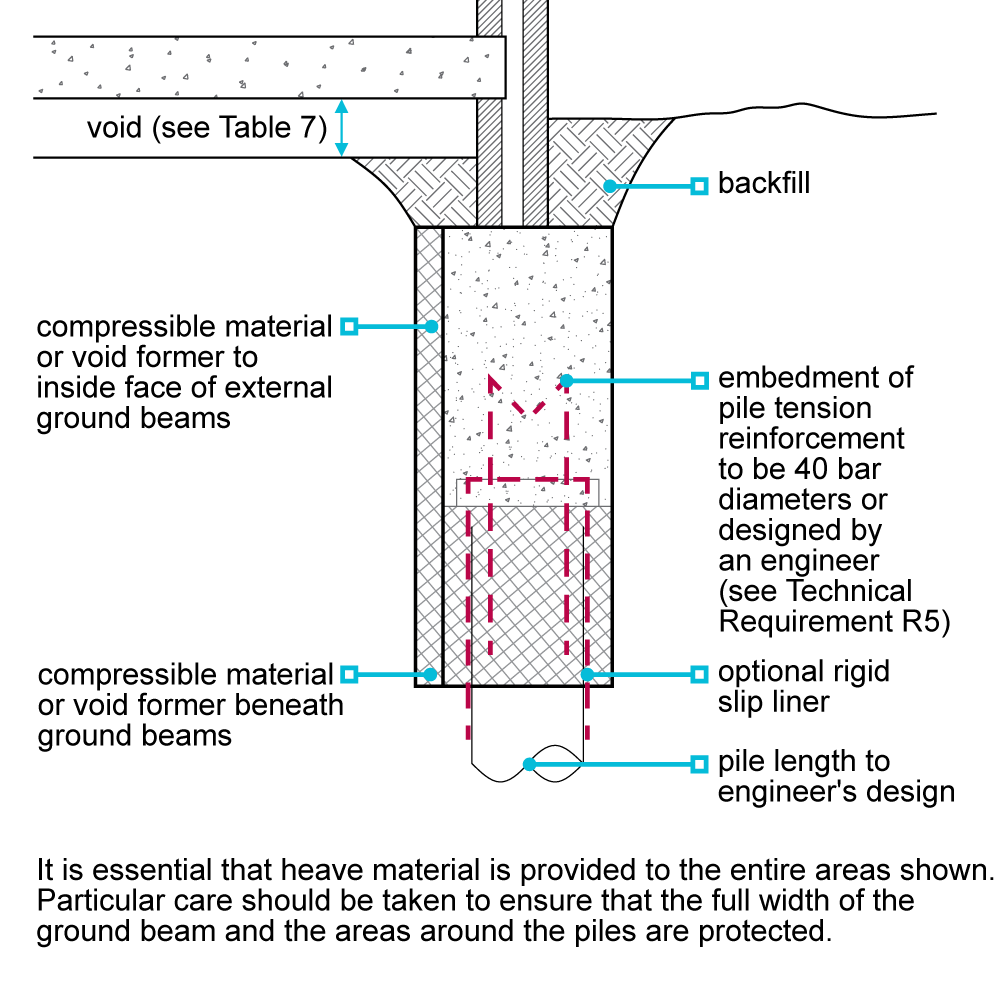 void (see Table 7)

backfill

compressible material or void former to inside face of external ground beams

embedment of pile tension reinforcement to be 40 bar diameters or designed by an engineer (see Technical Requirement R5)

compressible material or void former beneath ground beams

optional rigid slip liner

pile length to engineer's design

It is essential that heave material is provided to the entire areas shown. Particular care should be taken to ensure that the full width of the ground beam and the areas around the piles are protected.